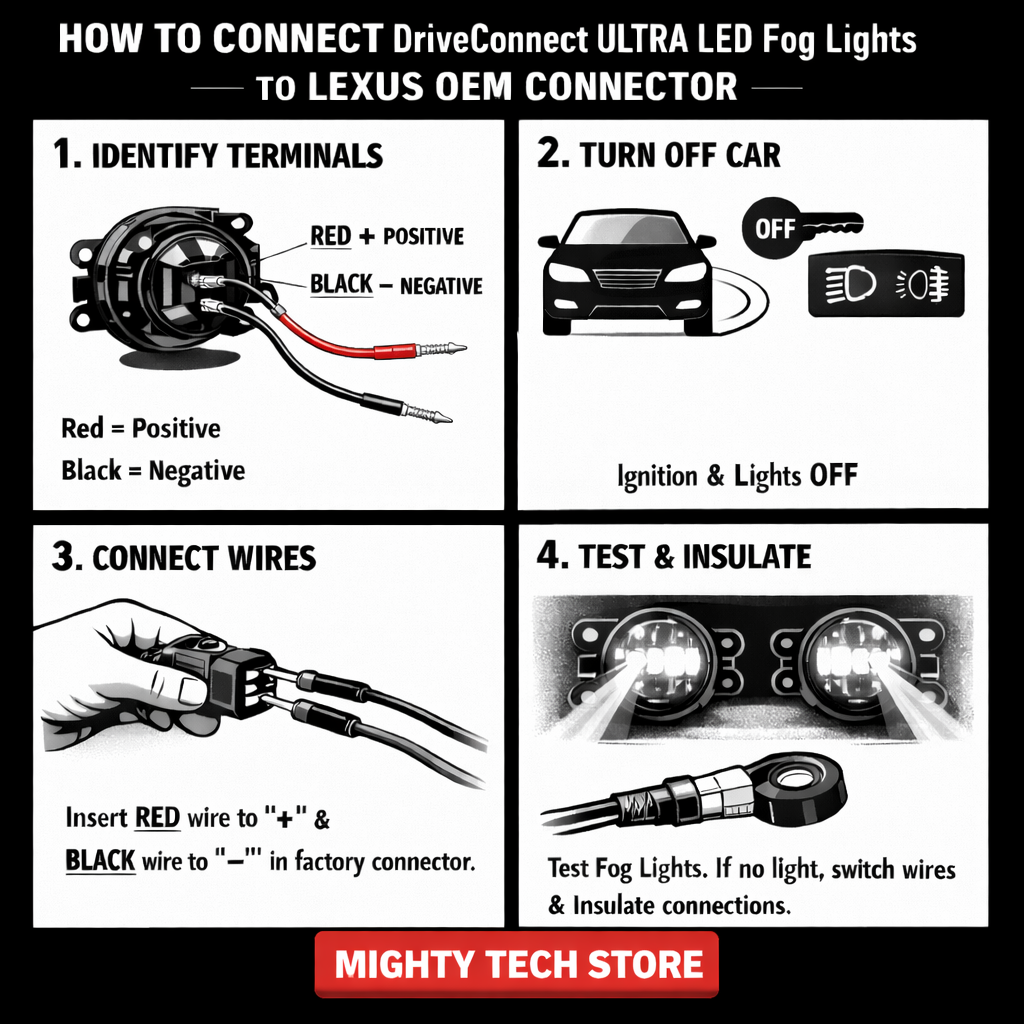 HOW TO CONNECT DriveConnect ULTRA LED Fog Lights
TO LEXUS OEM CONNECTOR

1. IDENTIFY TERMINALS

RED + POSITIVE
BLACK – NEGATIVE

Red = Positive
Black = Negative

2. TURN OFF CAR

OFF

Ignition & Lights OFF

3. CONNECT WIRES

Insert RED wire to "+" & BLACK wire to "–" in factory connector.

4. TEST & INSULATE

Test Fog Lights. If no light, switch wires & Insulate connections.

MIGHTY TECH STORE