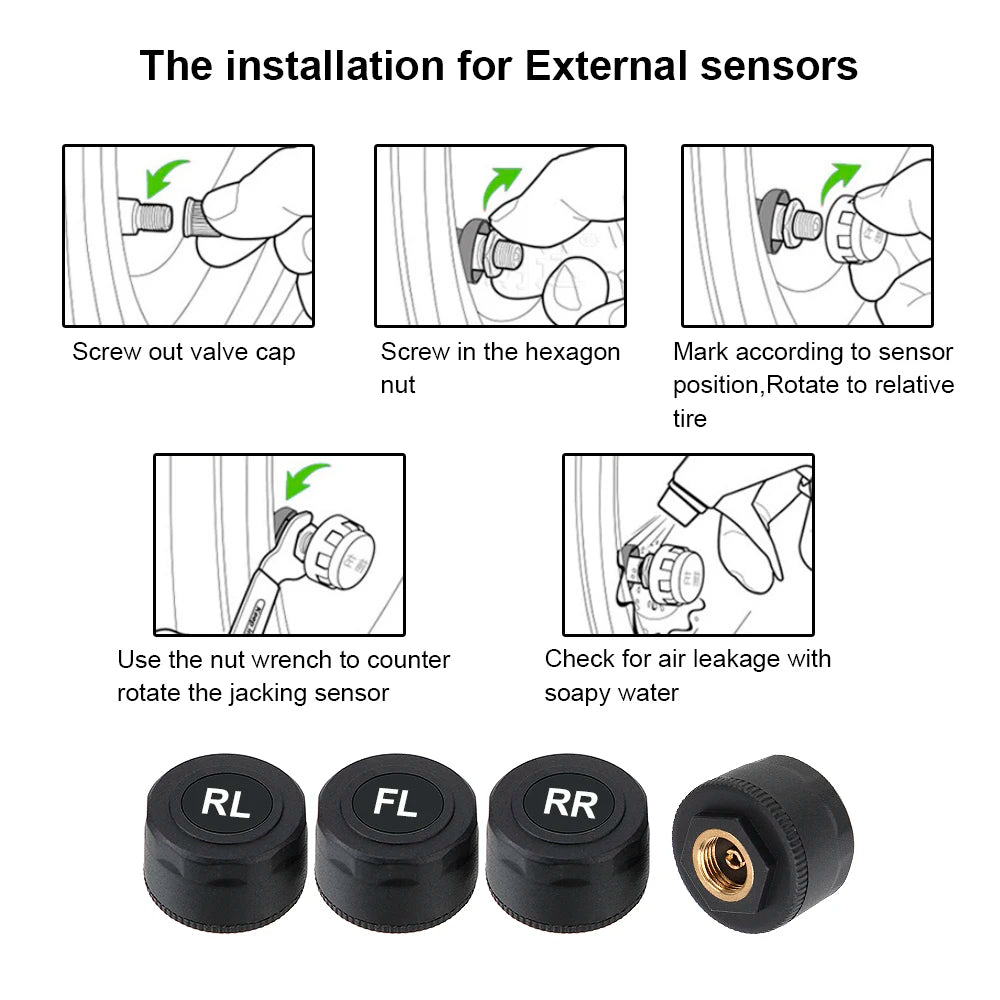 The installation for External sensors

Screw out valve cap

Screw in the hexagon nut

Mark according to sensor position,Rotate to relative tire

Use the nut wrench to counter rotate the jacking sensor

Check for air leakage with soapy water

RL

FL

RR