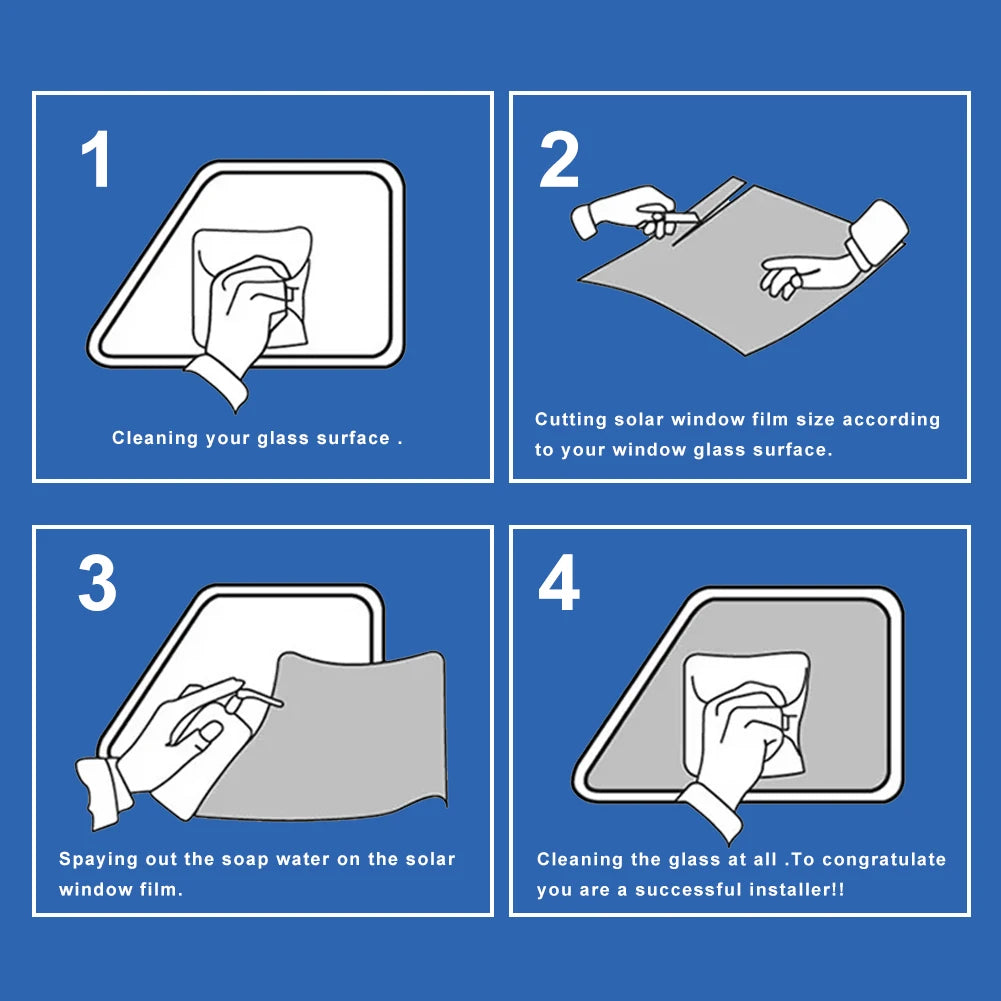 1

Cleaning your glass surface .

2

Cutting solar window film size according to your window glass surface.

3

Spaying out the soap water on the solar window film.

4

Cleaning the glass at all .To congratulate you are a successful installer!!