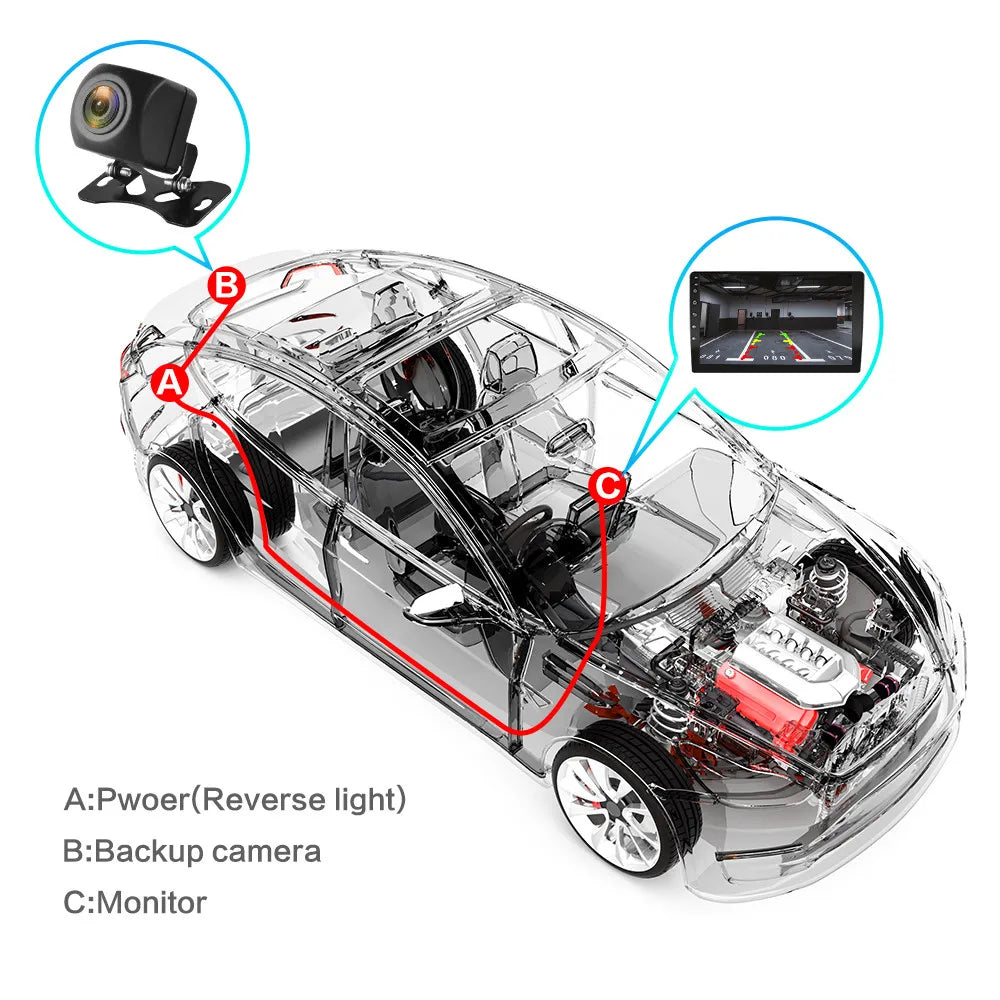 B

A

C

A:Pwoer(Reverse light)
B:Backup camera
C:Monitor