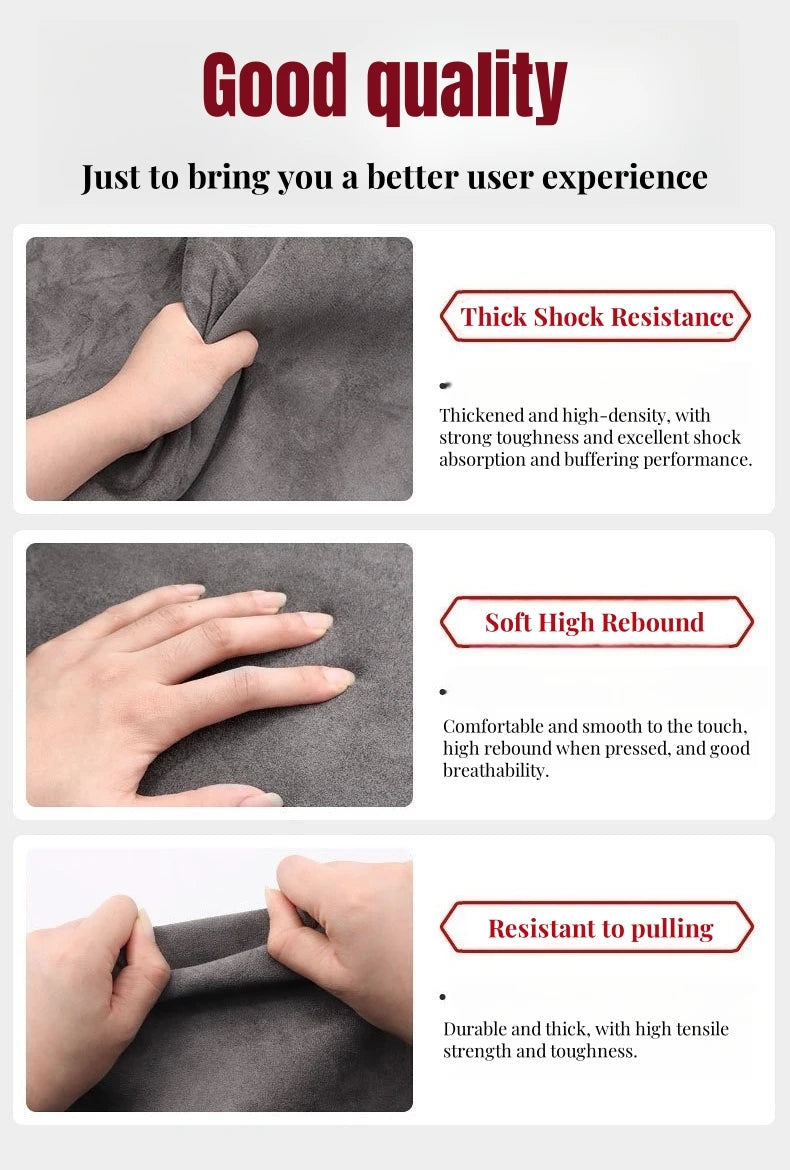 Good quality

Just to bring you a better user experience

Thick Shock Resistance

Thickened and high-density, with strong toughness and excellent shock absorption and buffering performance.

Soft High Rebound

Comfortable and smooth to the touch, high rebound when pressed, and good breathability.

Resistant to pulling

Durable and thick, with high tensile strength and toughness.